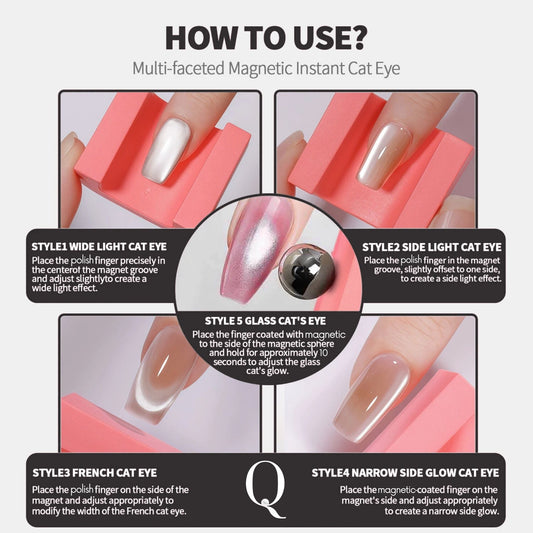 HOW TO USE?

Multi-faceted Magnetic Instant Cat Eye

STYLE1 WIDE LIGHT CAT EYE

Place the polish finger precisely in the centerof the magnet groove and adjust slightlyto create a wide light effect.

STYLE2 SIDE LIGHT CAT EYE

Place the polish finger in the magnet groove, slightly offset to one side, to create a side light effect.

STYLE 5 GLASS CAT'S EYE

Place the finger coated with magnetic to the side of the magnetic sphere and hold for approximately 10 seconds to adjust the glass cat's glow.

STYLE3 FRENCH CAT EYE

Place the polish finger on the side of the magnet and adjust appropriately to modify the width of the French cat eye.

Q

STYLE4 NARROW SIDE GLOW CAT EYE

Place the magnetic-coated finger on the magnet's side and adjust appropriately to create a narrow side glow.